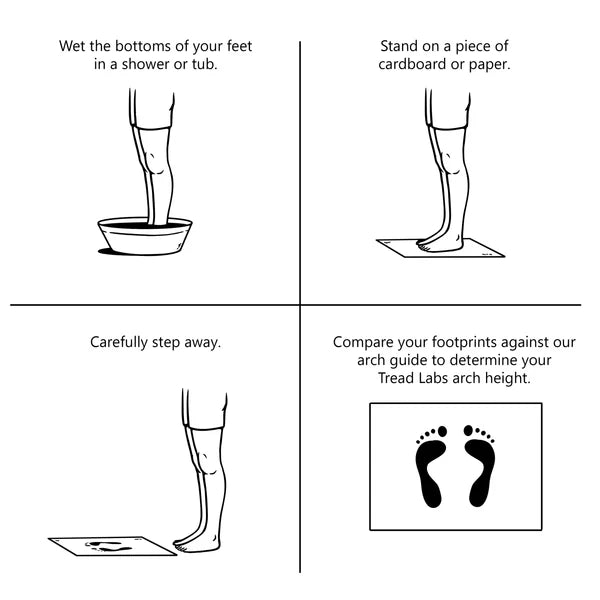 Wet the bottoms of your feet in a shower or tub.

Stand on a piece of cardboard or paper.

Carefully step away.

Compare your footprints against our arch guide to determine your Tread Labs arch height.